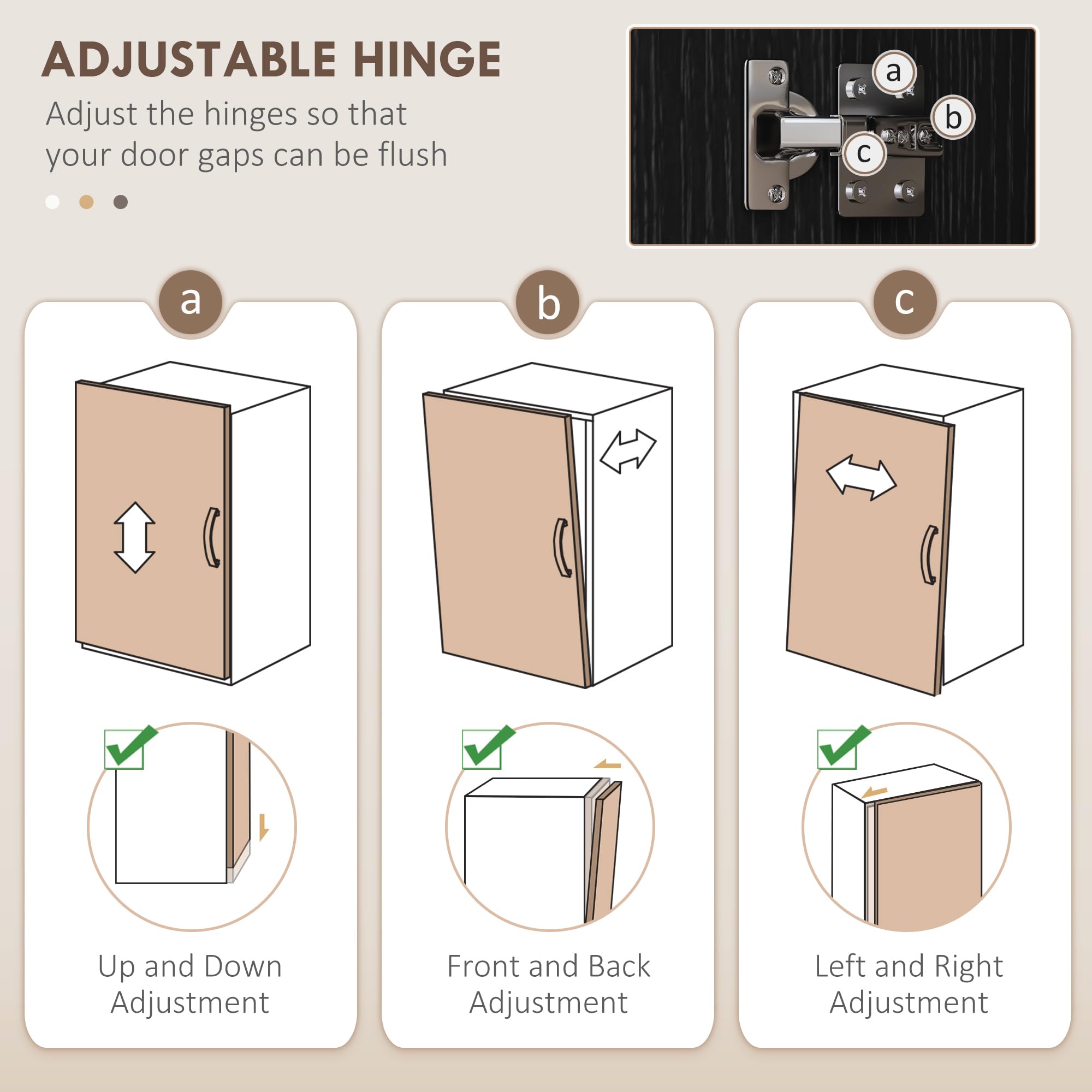 ADJUSTABLE HINGE

Adjust the hinges so that your door gaps can be flush

a
b
c

a

Up and Down Adjustment

b

Front and Back Adjustment

c

Left and Right Adjustment