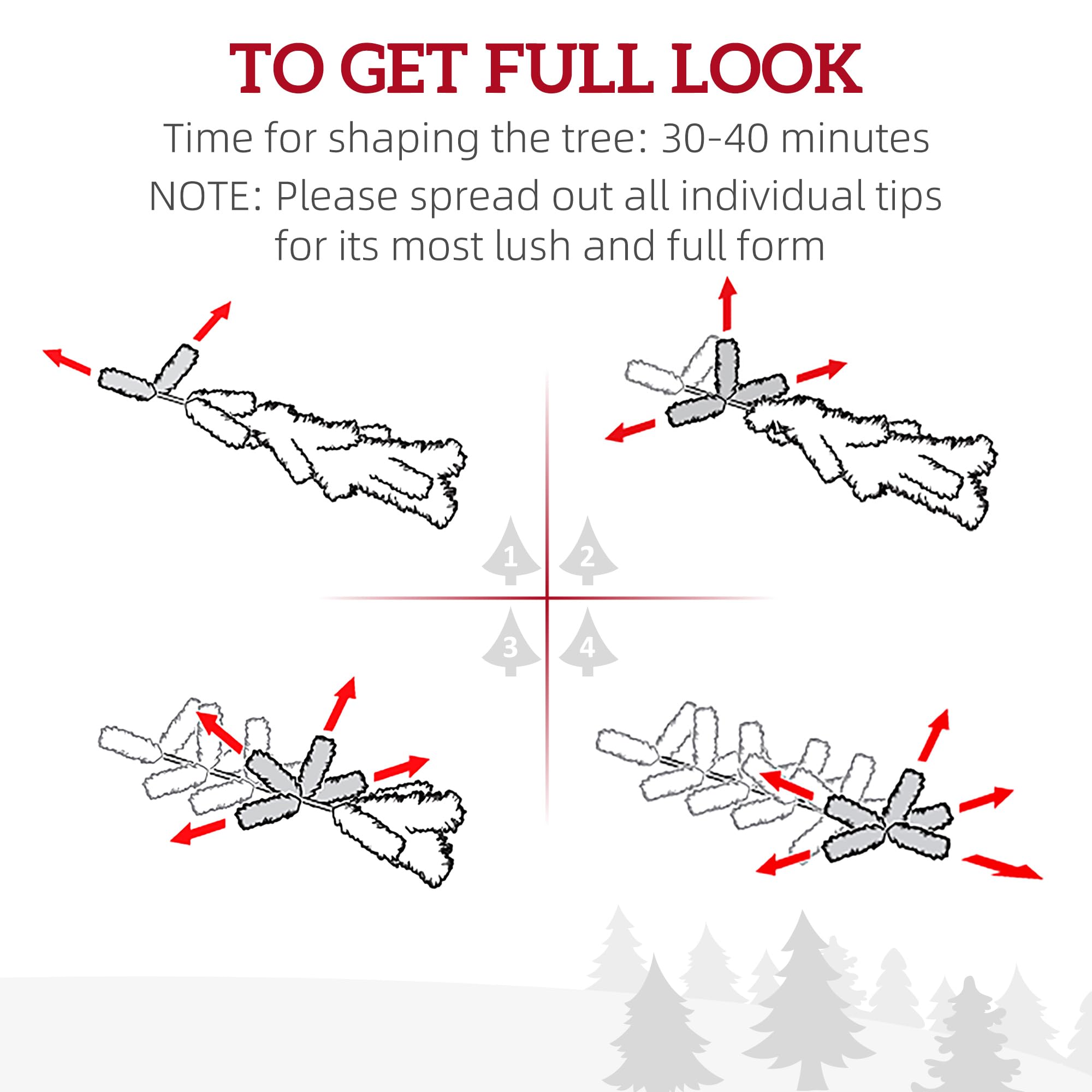 TO GET FULL LOOK

Time for shaping the tree: 30-40 minutes

NOTE: Please spread out all individual tips for its most lush and full form

1

2

3

4